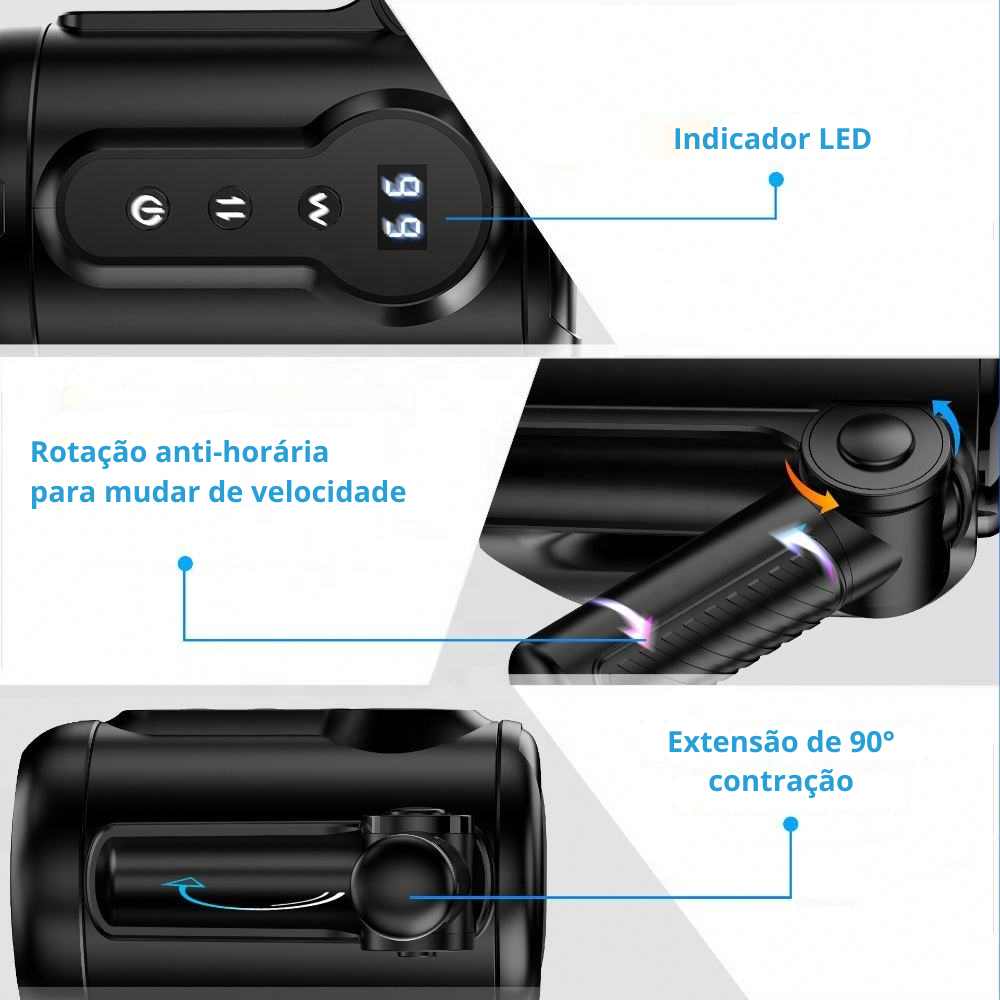 Indicador LED

99

Rotação anti-horária para mudar de velocidade

Extensão de 90° contração